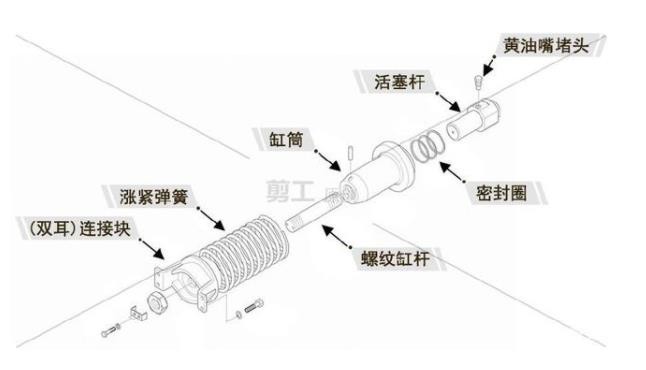 黄油嘴堵头

活塞杆

缸筒

密封圈

剪工

涨紧弹簧

(双耳)连接块

螺纹缸杆